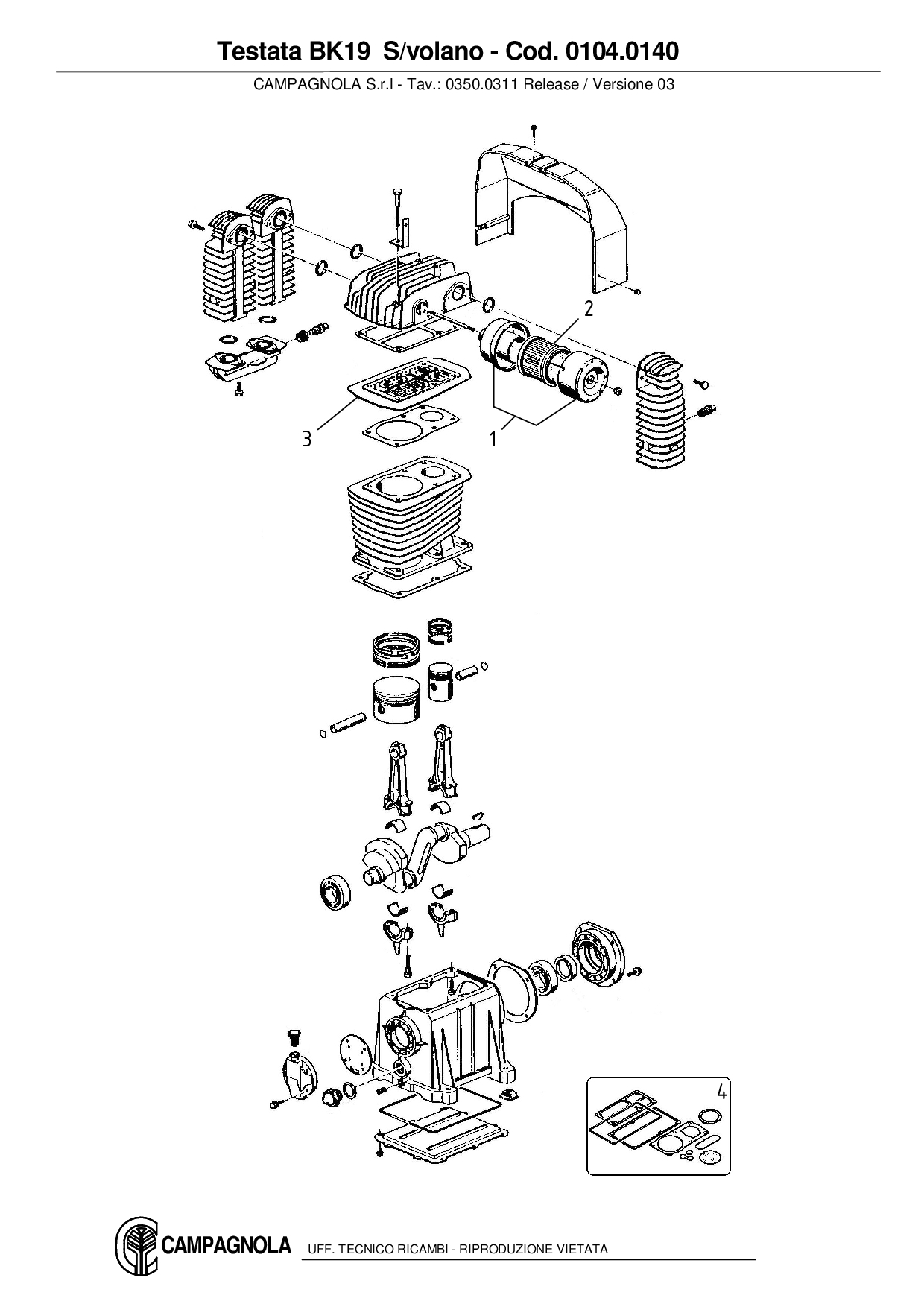 Testata BK19 S/volano - Cod. 0104.0140

CAMPAGNOLA S.r.l - Tav.: 0350.0311 Release / Versione 03

2

3

1

4

CAMPAGNOLA

UFF. TECNICO RICAMBI - RIPRODUZIONE VIETATA